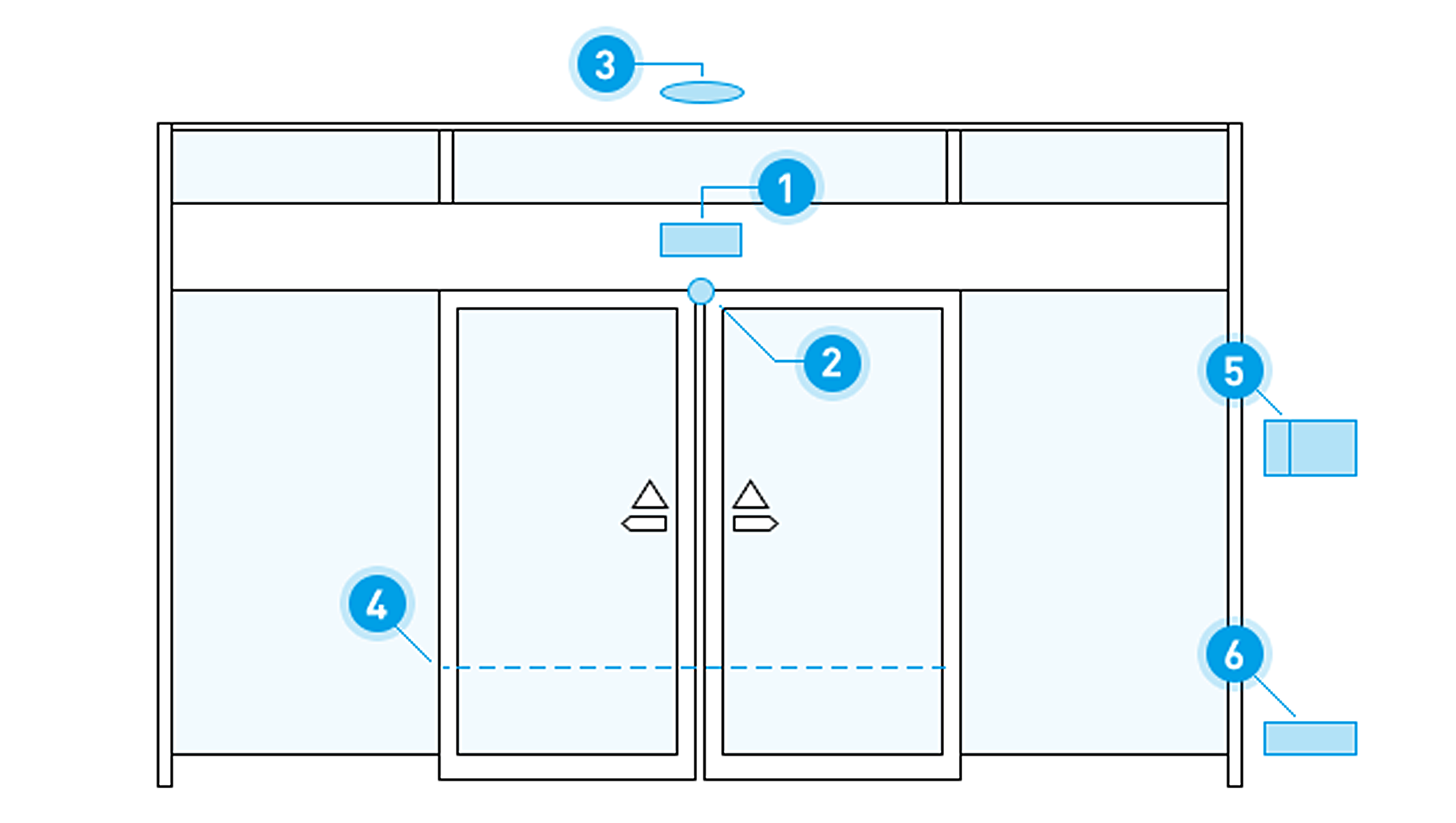 3
1
2
5
4
6